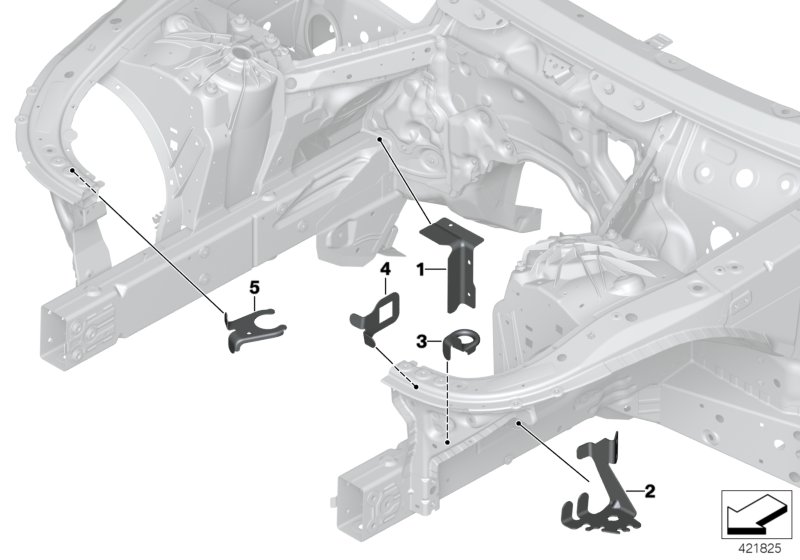 5
4
1
3
2
421825