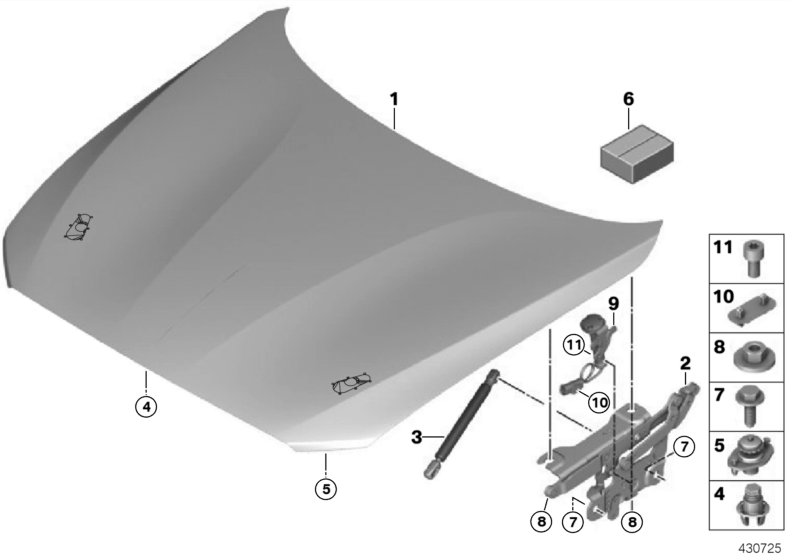 1
6
9
11
10
2
3
4
5
7
8
7
8
11
10
8
7
5
4
430725