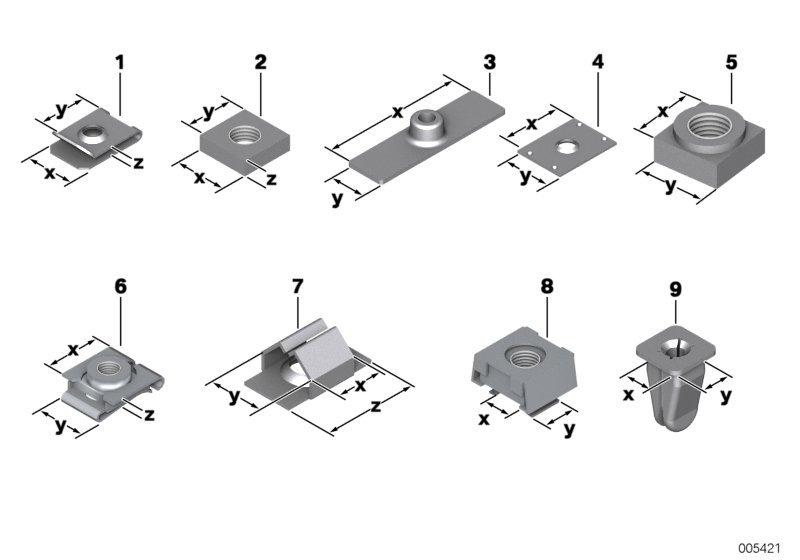 1
y
x
z

2
y
x
z

3
x
y

4
x
y

5
x
y

6
x
y
z

7
y
x
z

8
x
y

9
x
y

005421