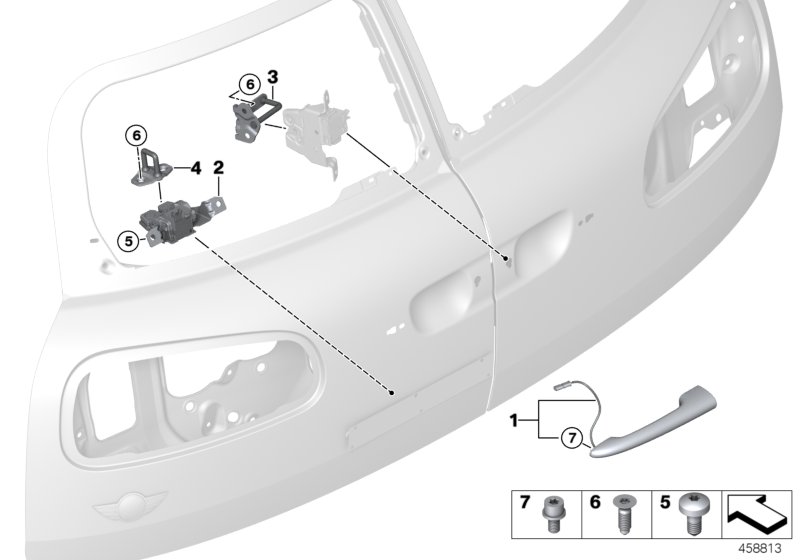 6
3
6
4
2
5
1
7
7
6
5
458813