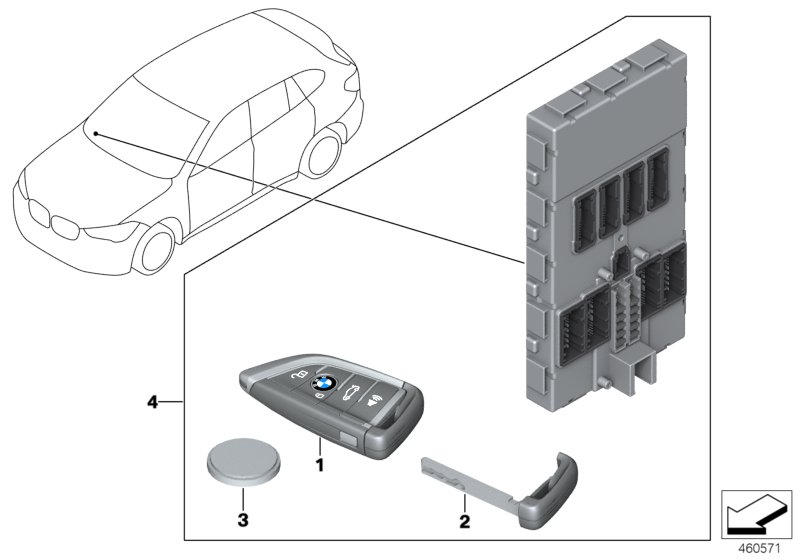 4
1
3
2
460571