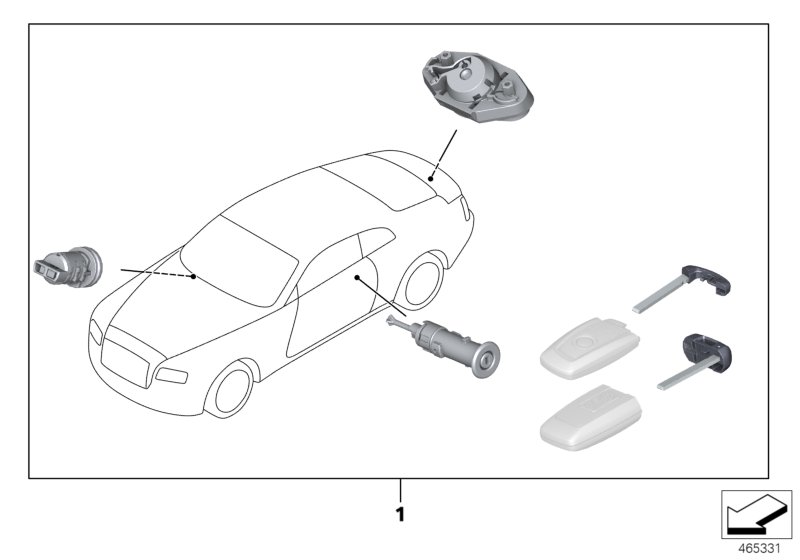 1

465331