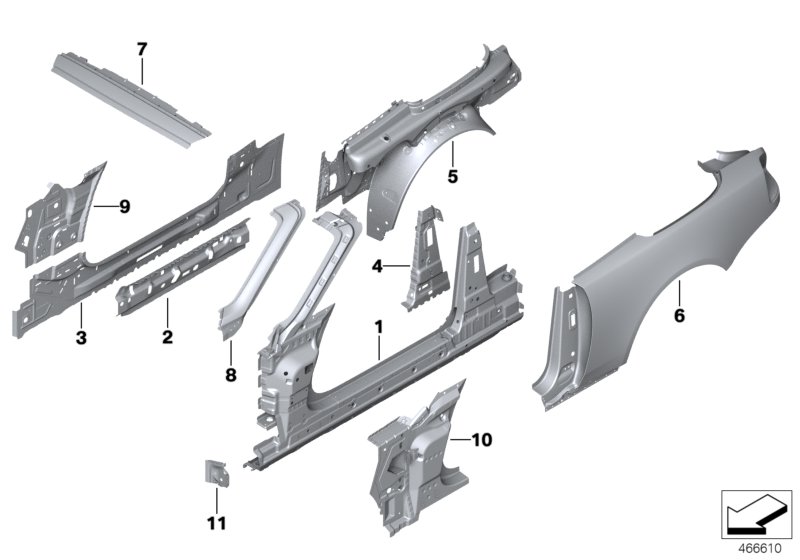 7
5
9
4
6
3
2
1
8
10
11
466610