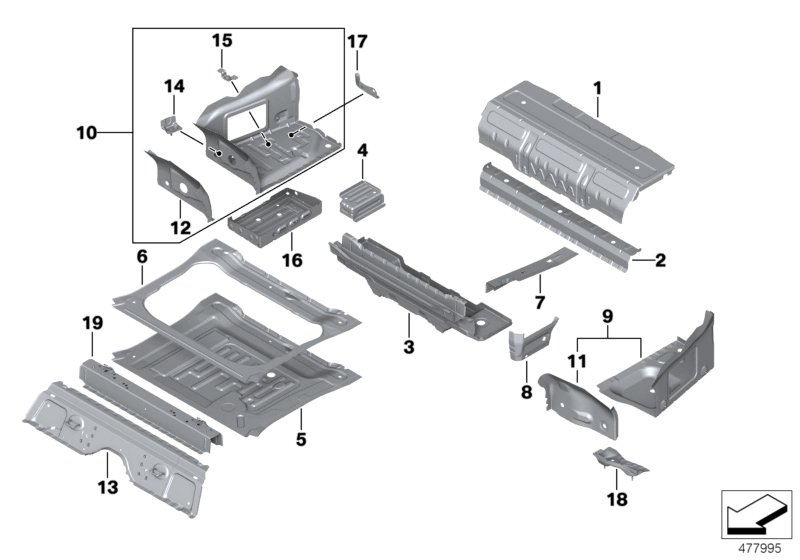 15
17
14
10
1
4
12
16
2
6
7
19
3
9
11
8
5
13
18
477995