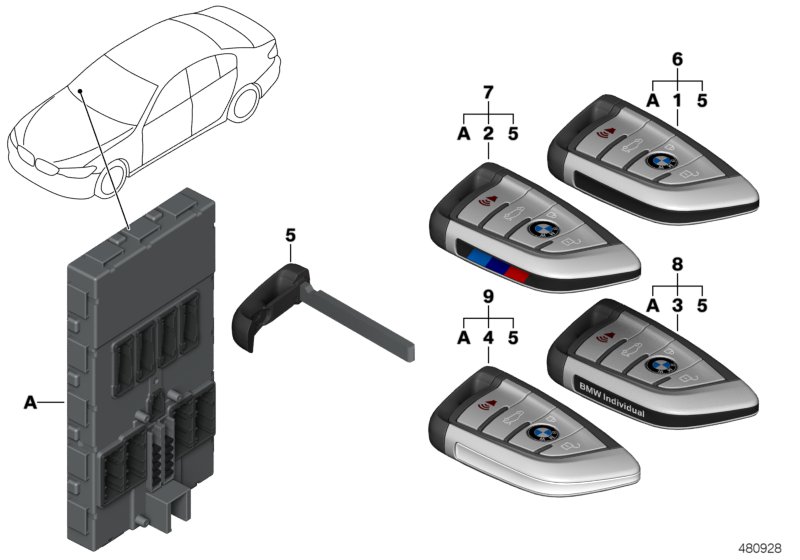 6
A 1 5
7
A 2 5
5
8
A 3 5
9
A 4 5
BMW Individual
A
480928