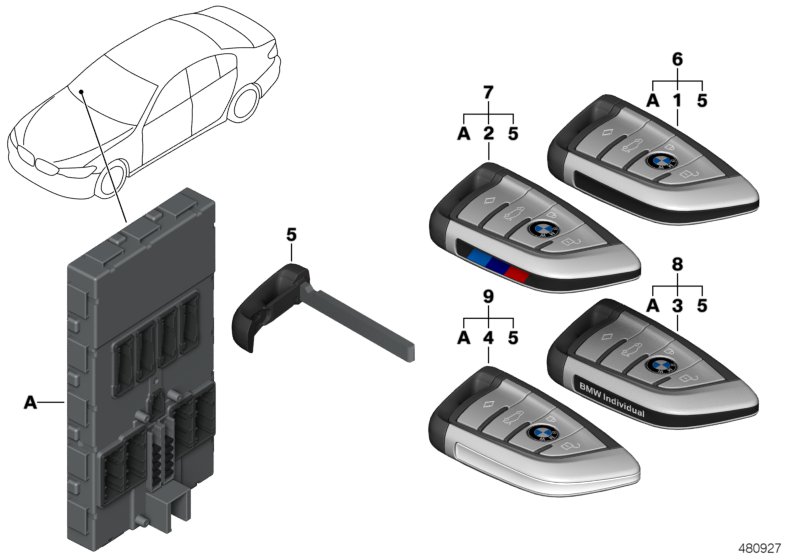 6
A 1 5

7
A 2 5

5

8
A 3 5

9
A 4 5

BMW Individual

A

480927