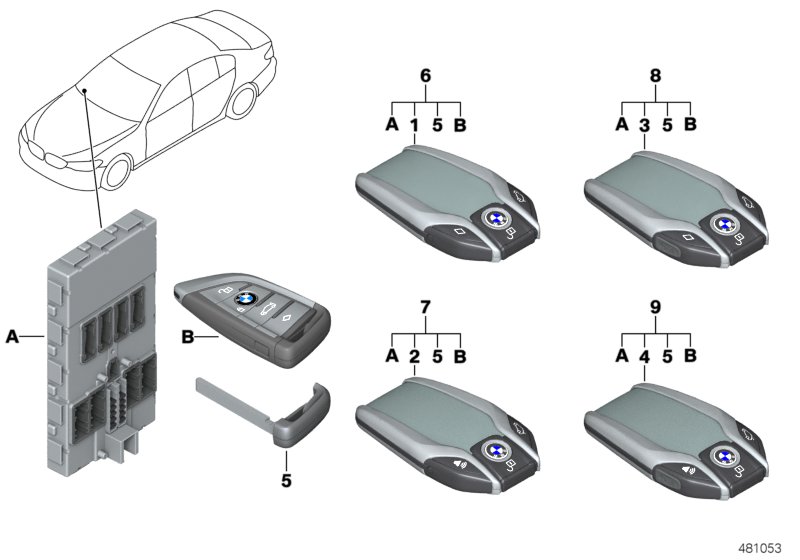 6
A 1 5 B

8
A 3 5 B

A

B

7
A 2 5 B

9
A 4 5 B

5

481053