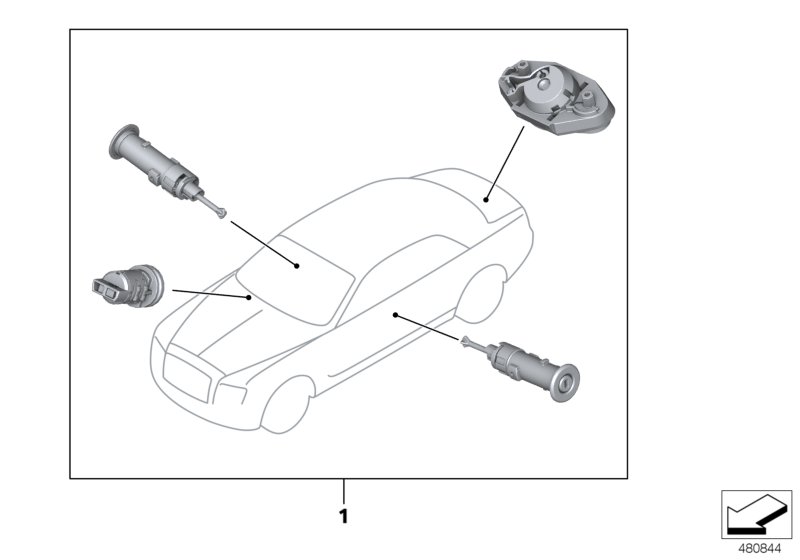 1

480844