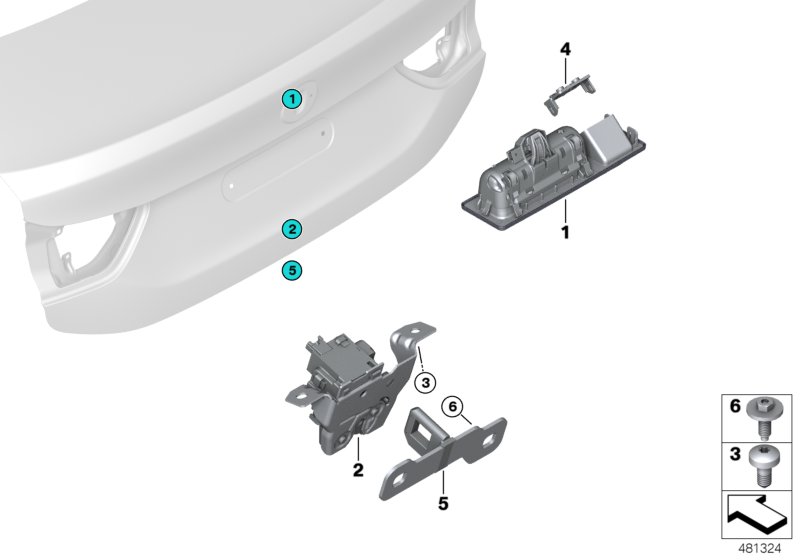 1
2
5
4
1
3
6
2
5
6
3
481324