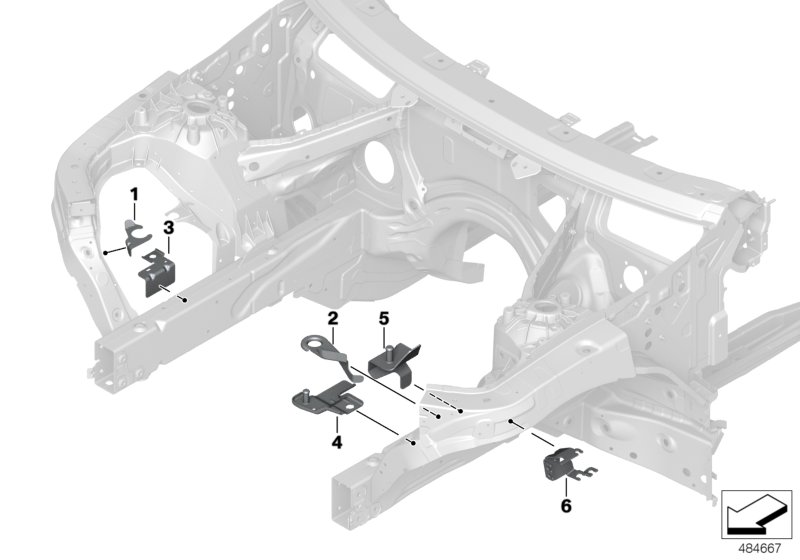 1
3
2
5
4
6
484667