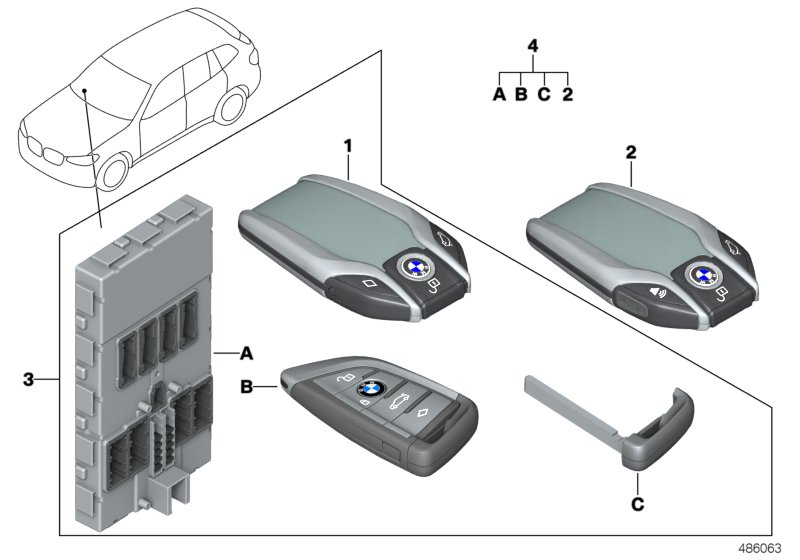 4
A B C 2
1
2
3
A
B
C
486063