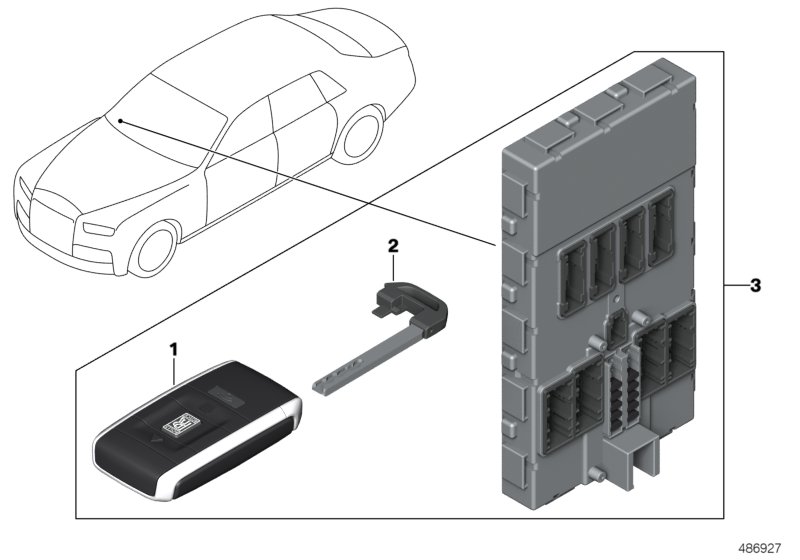 2

3

1

486927