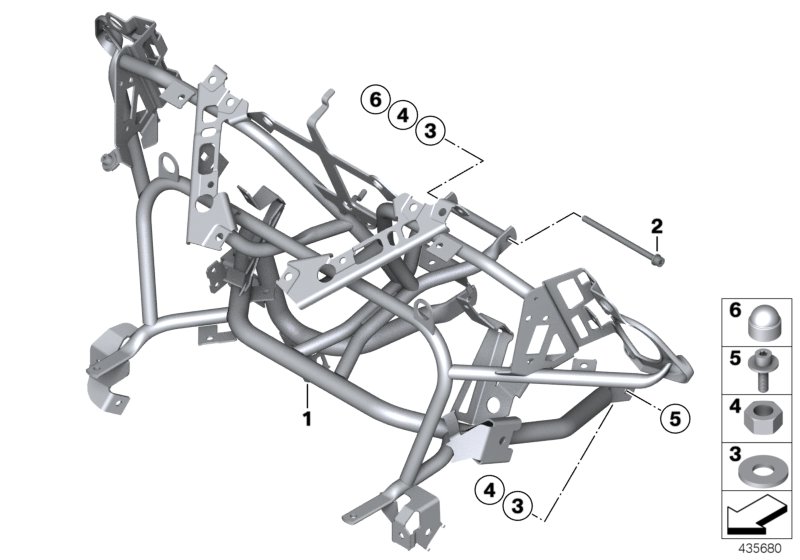 6
4
3
2
1
5
4
3
6
5
4
3
435680