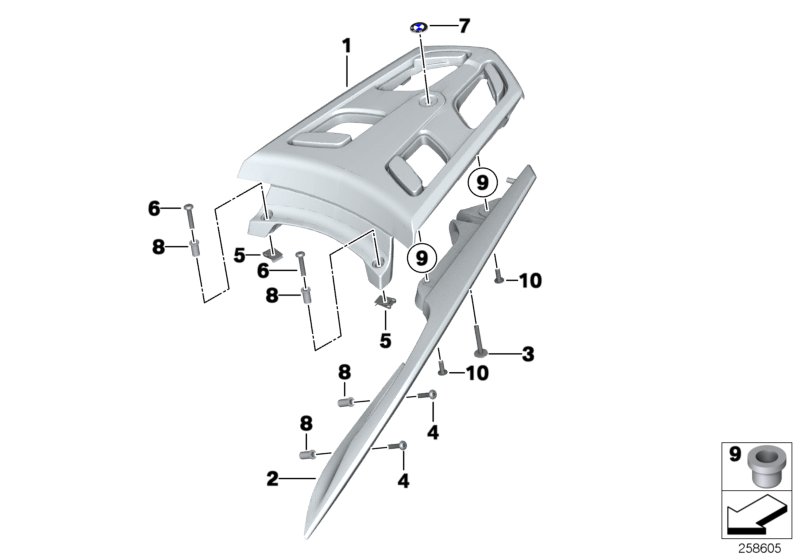 7
1
9
6
8
5
6
9
10
8
5
3
10
8
4
8
4
2
9
258605