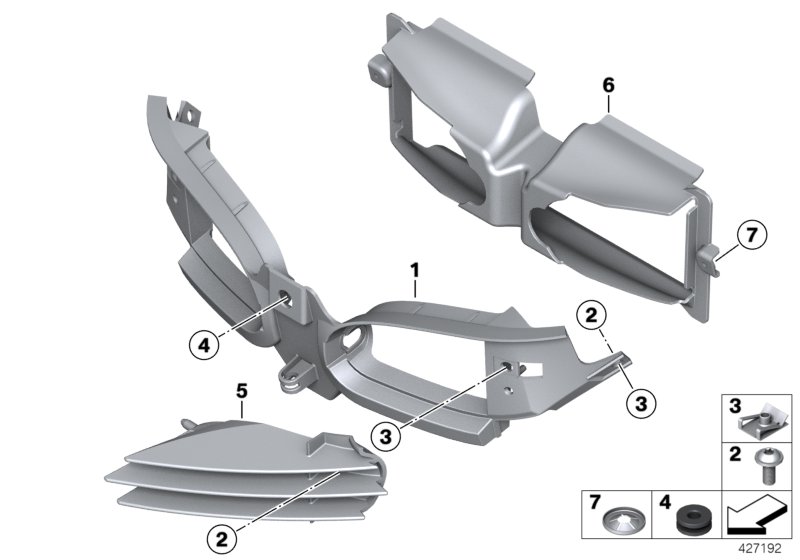 6
7
1
2
4
3
5
3
2
3
2
7
4
427192