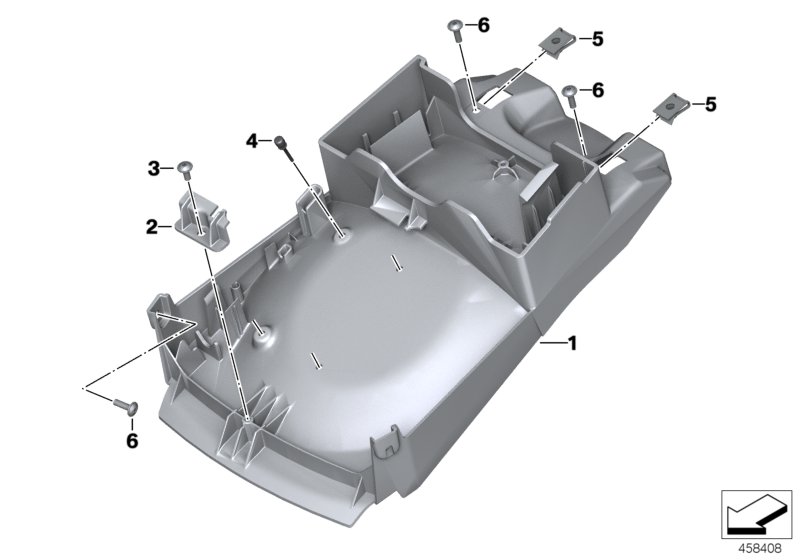 6
5
6
5
4
3
2
1
6
458408