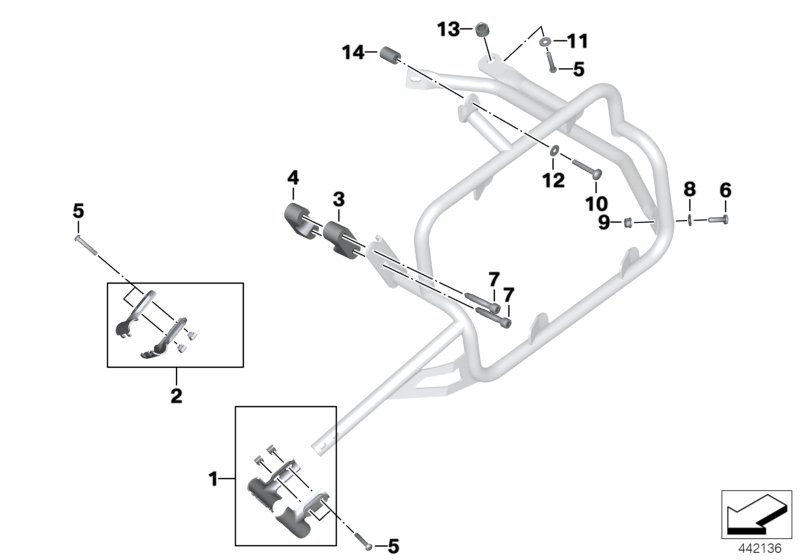 13
11
14
5
12
10
4
3
8
6
9
5
7
7
2
1
5
442136