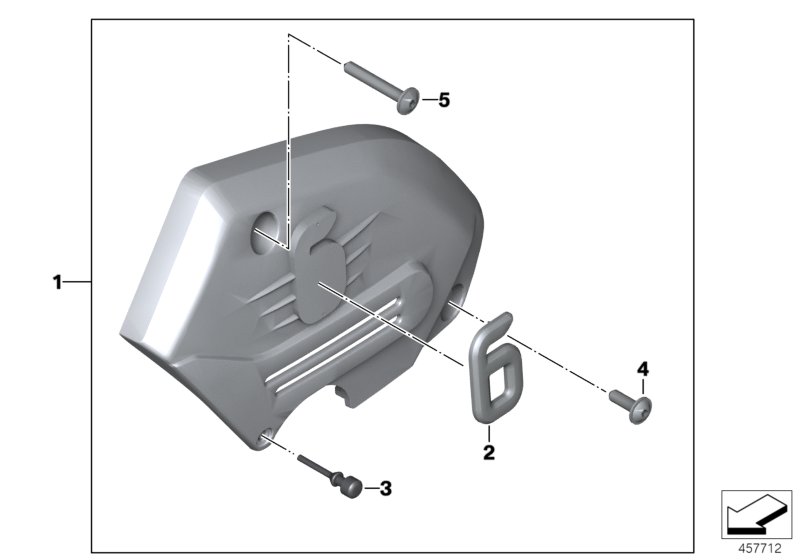 5

1

4

2

3

457712