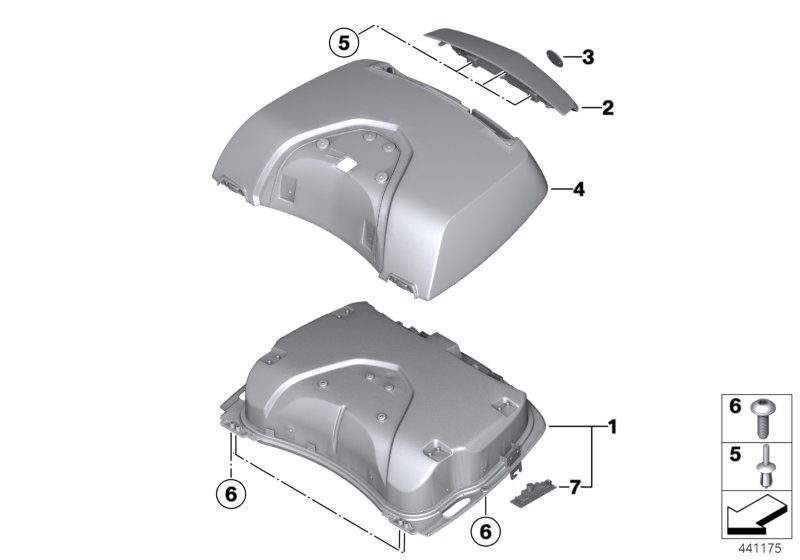 5
3
2
4
1
7
6
6
6
5
441175