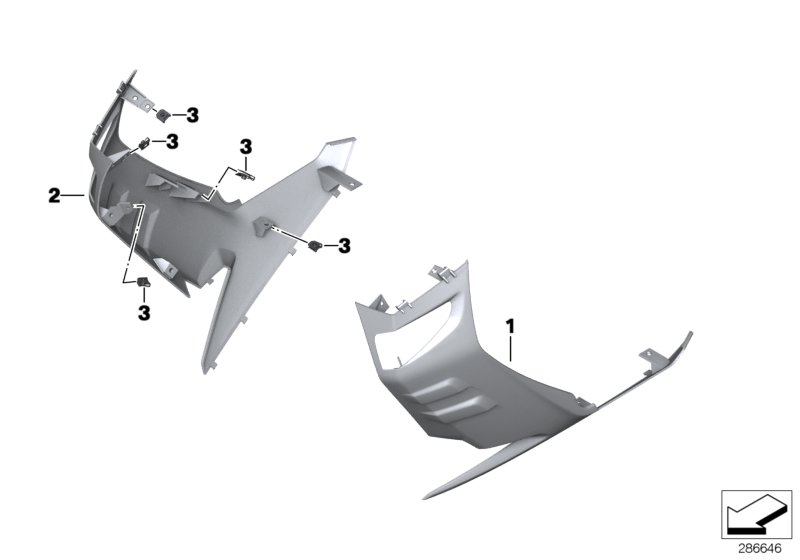 3
3
3
2
3
3
1
286646