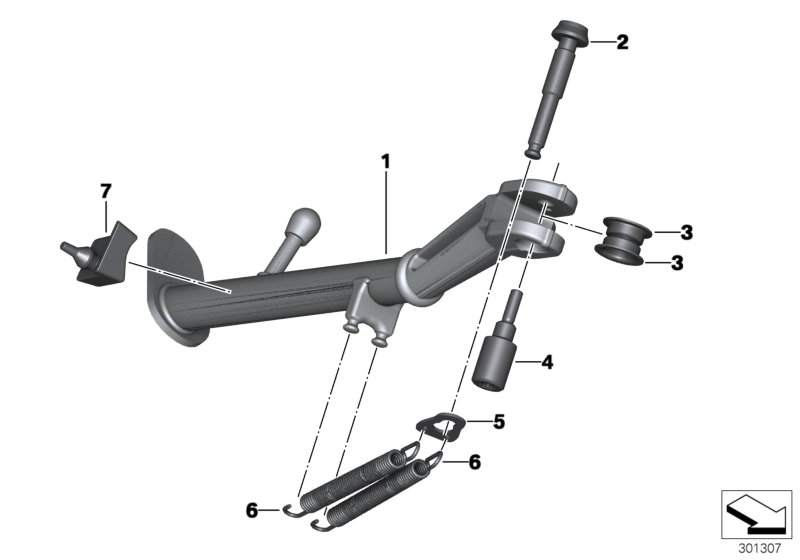 2
1
7
3
3
4
5
6
6
301307