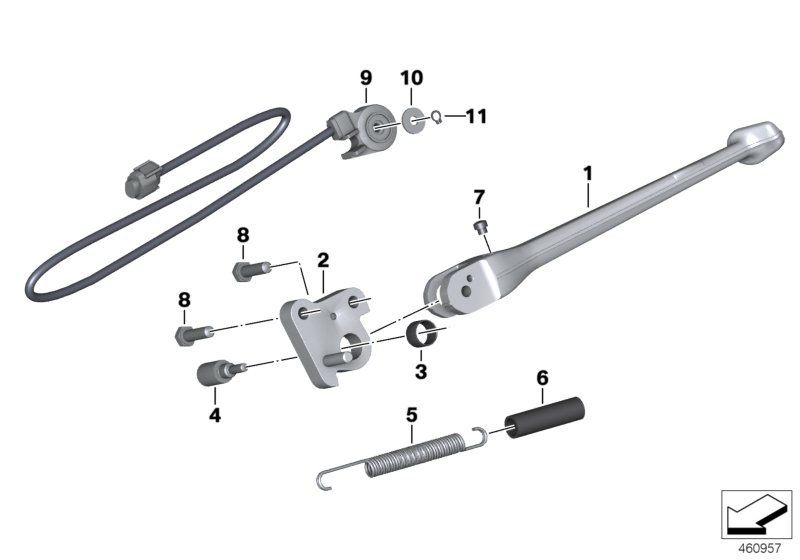 9
10
11
1
7
8
2
8
3
4
6
5
460957