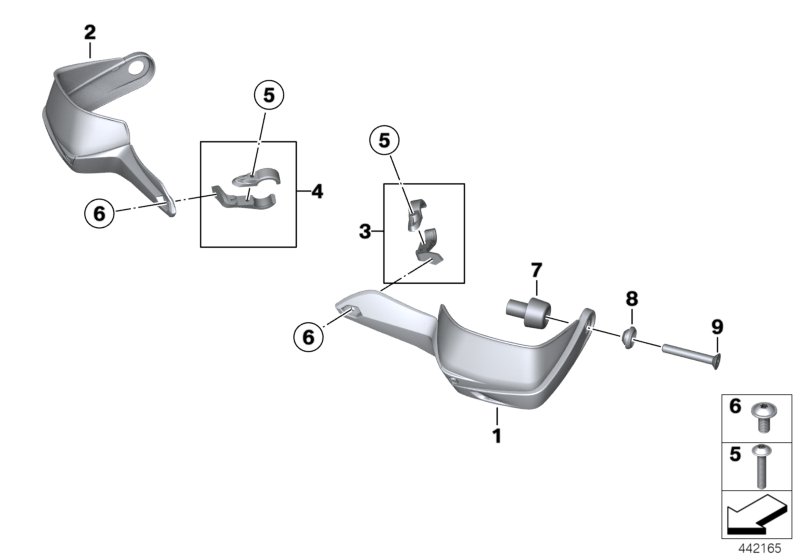 2
5
4
6
5
3
7
8
9
6
1
6
5
442165