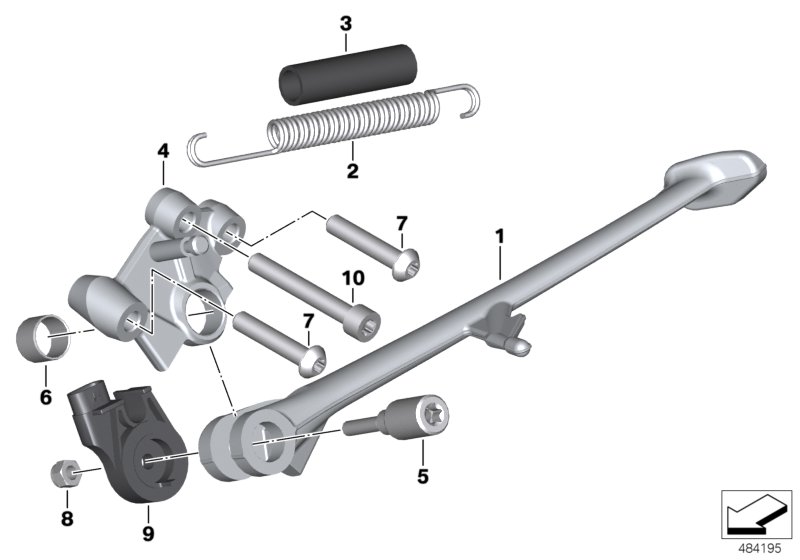 3
2
4
7
1
10
7
6
5
8
9
484195