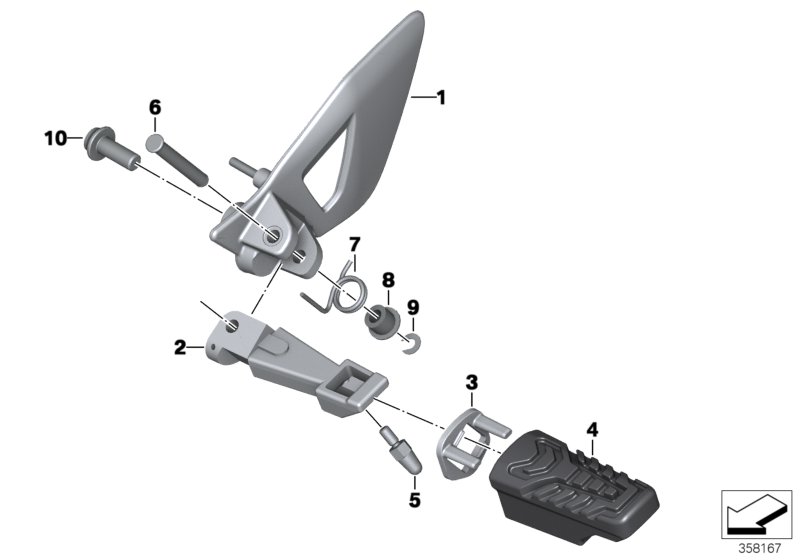 1
6
10
7
8
9
2
3
4
5
358167