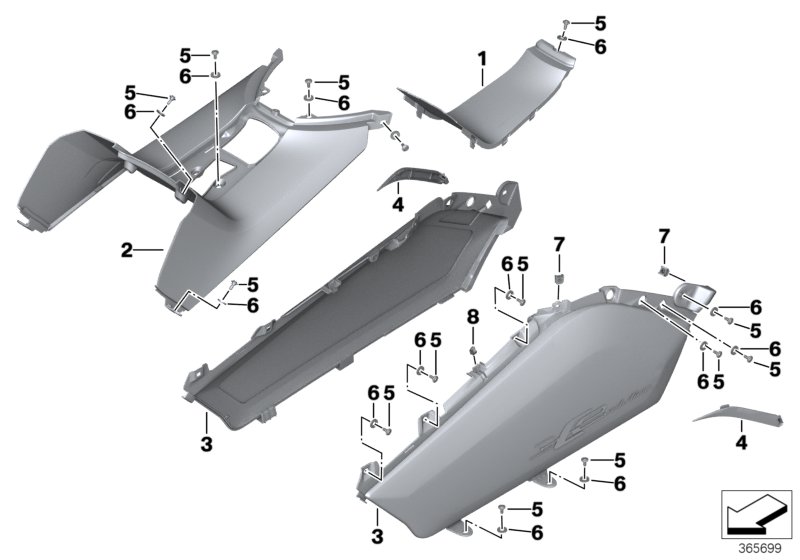 5
6
1
5
6
5
6
5
6
4
2
5
6
7
7
6 5
6
5
8
6 5
6
5
6 5
6 5
3
4
5
6
5
6
3
365699