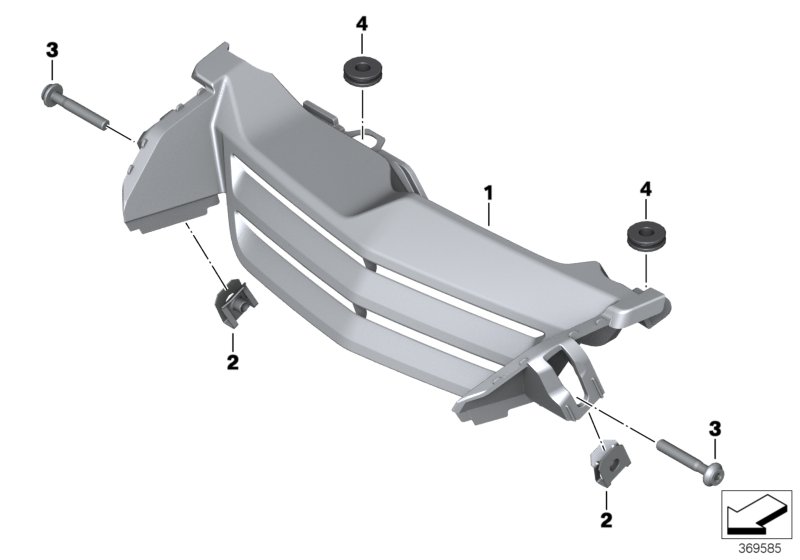 3

4

1

4

2

3

2

369585