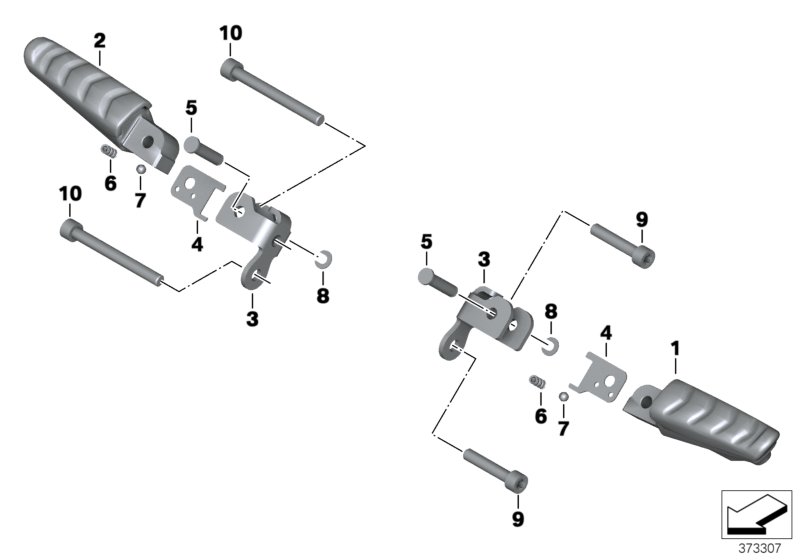 2
10
5
6
7
10
4
3
8
9
5
3
8
4
1
6
7
9
373307