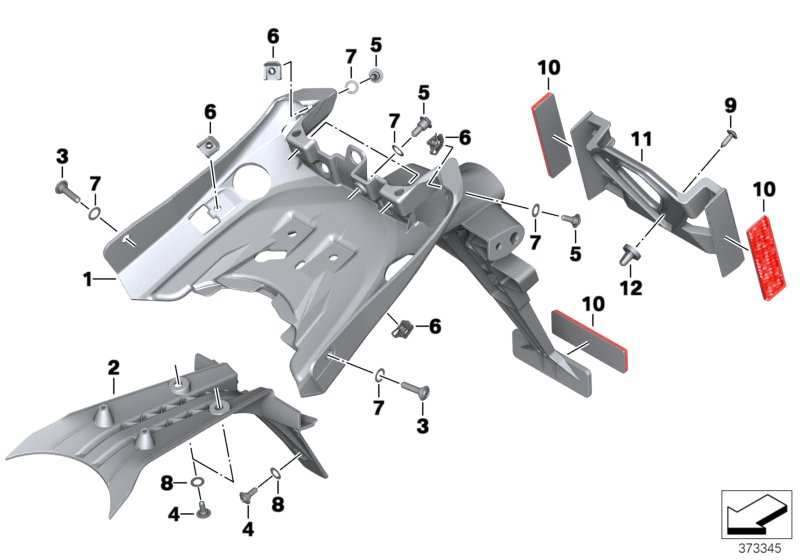 6
7
5
10
6
5
7
6
9
3
7
11
10
7
5
1
12
6
10
2
7
3
8
8
4
4
373345