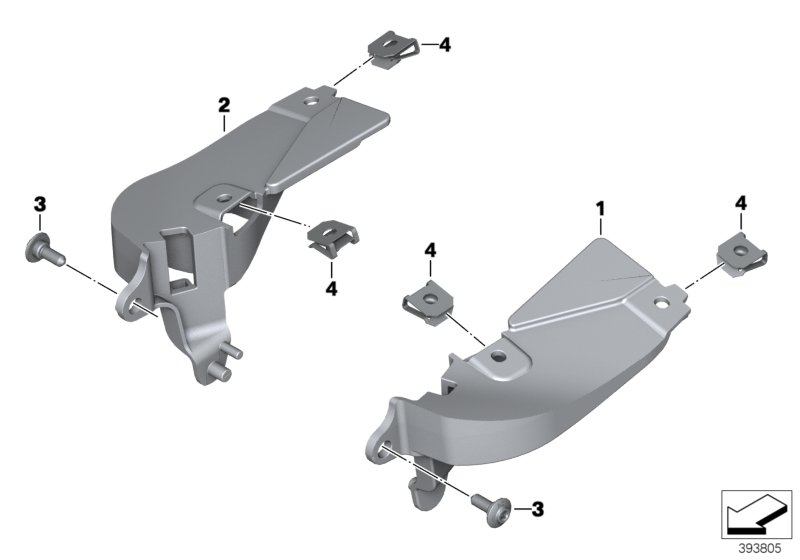 4
2
3
4
1
4
4
3
393805