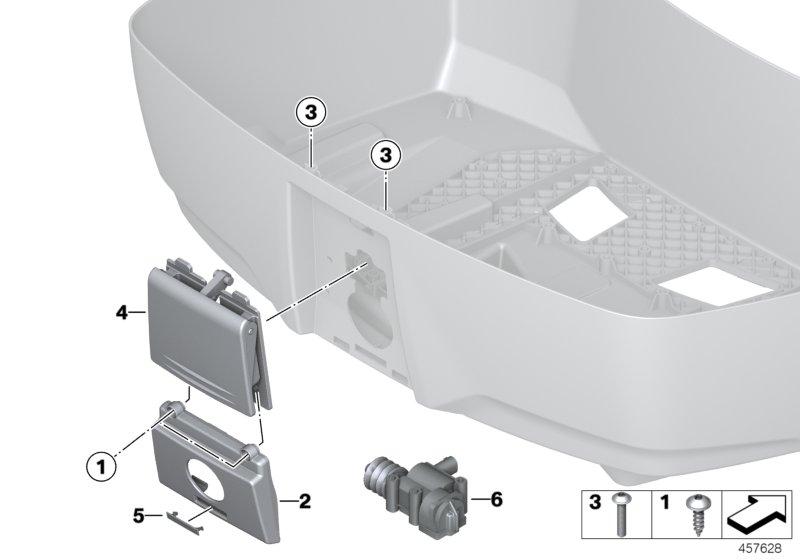 3
3
4
1
2
5
6
3
1
457628