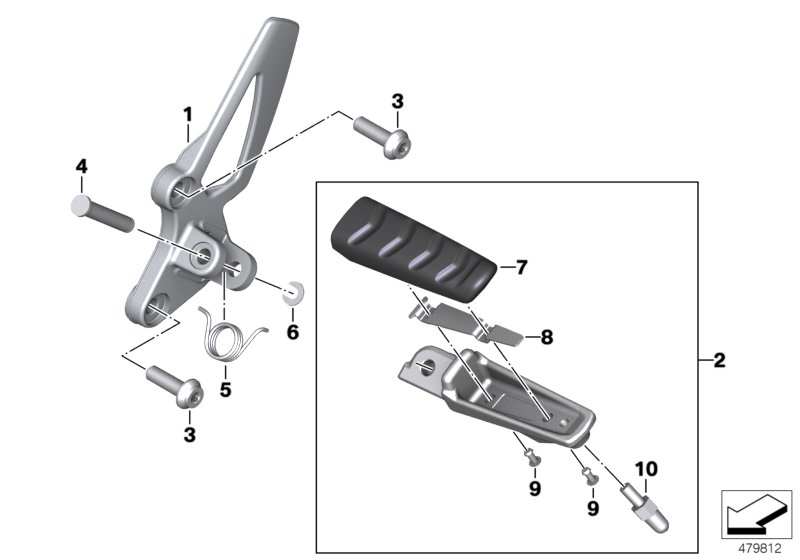 1
3
4
6
5
3
7
8
2
9
9
10
479812