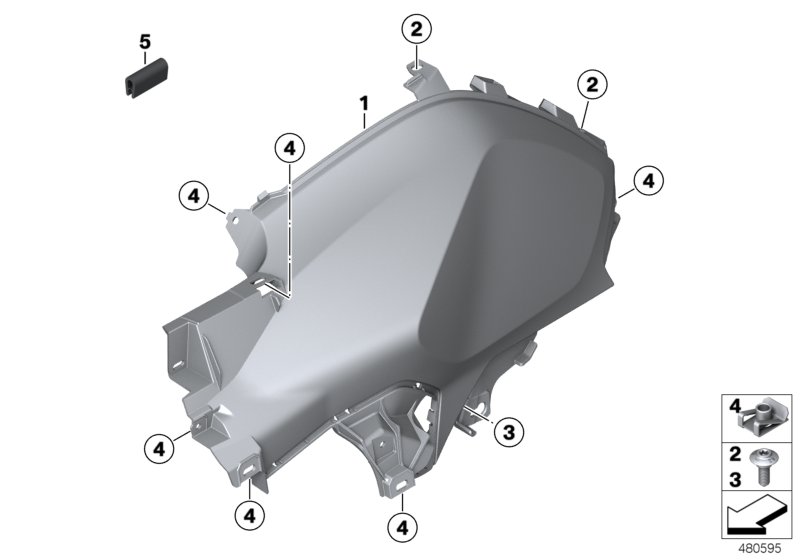 5
2
1
2
4
4
4
3
4
4
4
4
2
3
480595