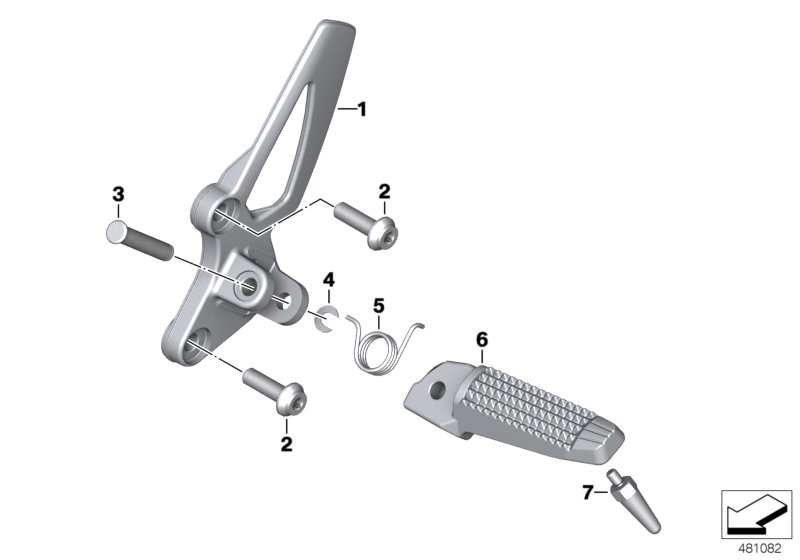 1
3
2
4
5
6
2
7
481082