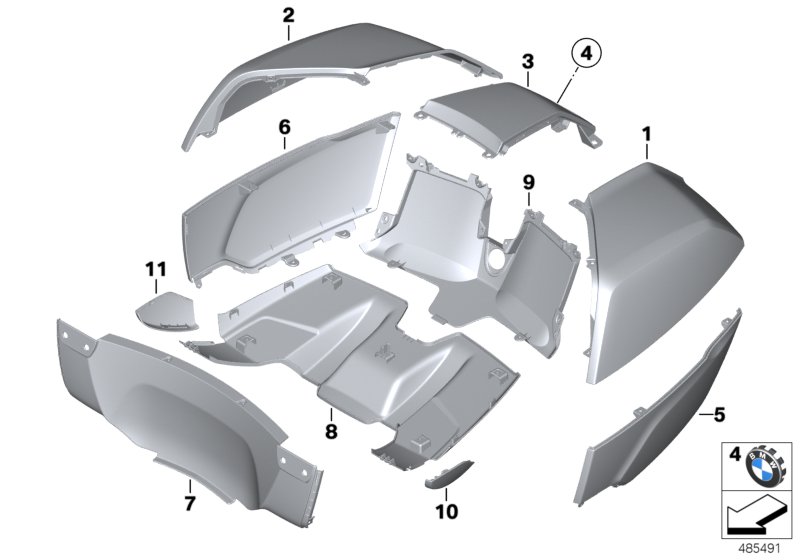 2
3
4
6
1
9
11
8
5
7
10
4
BMW
485491