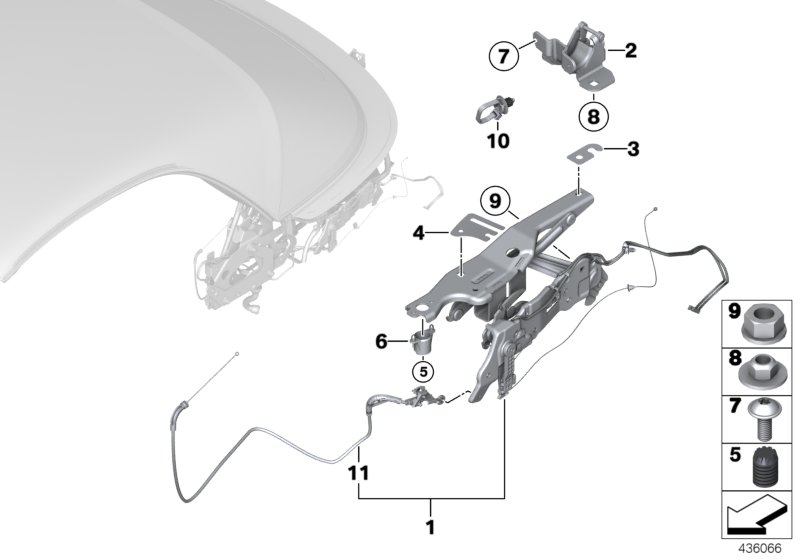 7
2
8
10
3
9
4
6
5
11
1
9
8
7
5
436066