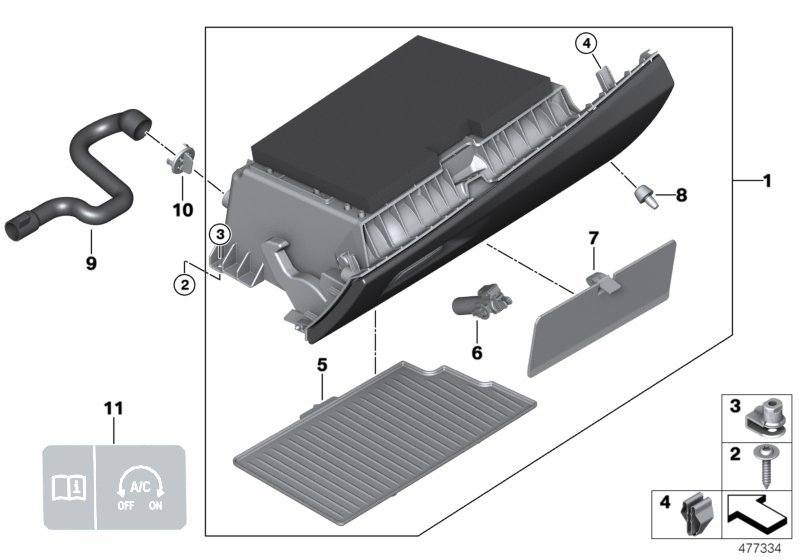 4
1
8
10
9
3
2
7
6
5
11
A/C
OFF ON
3
2
4
477334