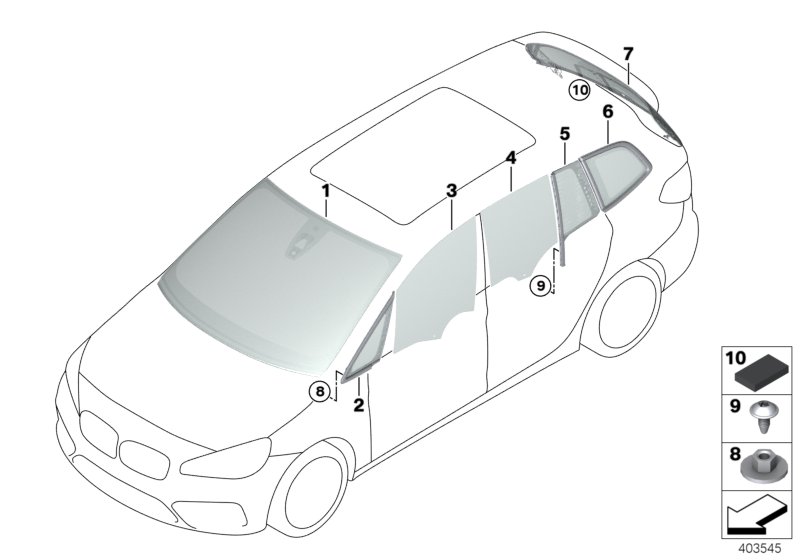 7
10
6
5
4
3
1
9
8
2
10
9
8
403545