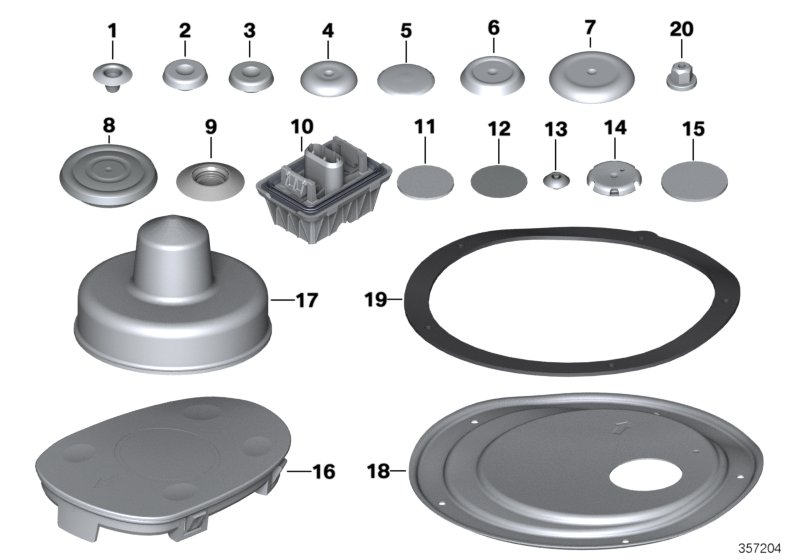 1 2 3 4 5 6 7 20

8 9 10 11 12 13 14 15

17

19

16

18

357204