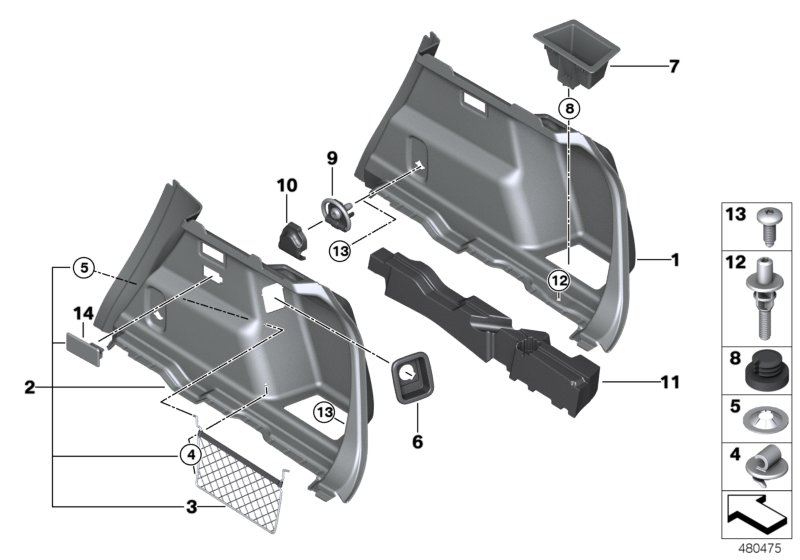 7
8
9
10
13
1
12
5
14
2
11
13
6
4
3
13
12
8
5
4
480475