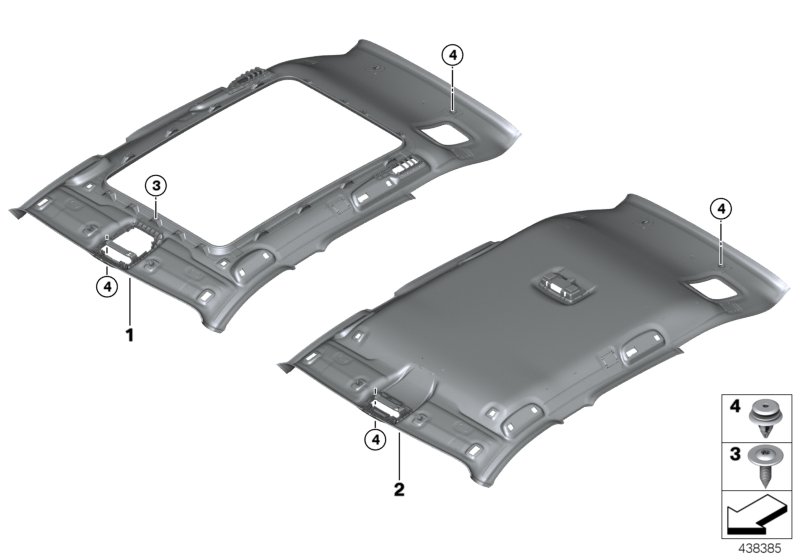 4
3
4
1
4
4
2
4
3
438385