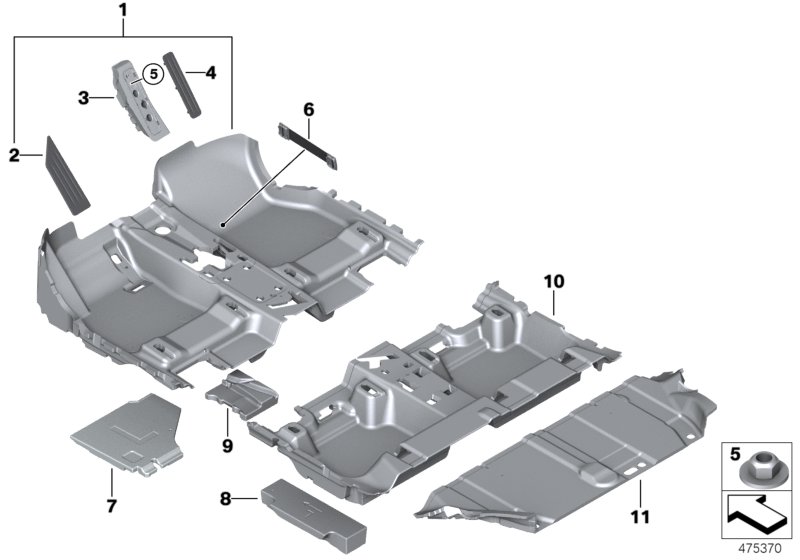 1
2
3
5
4
6
10
9
7
8
11
5
475370