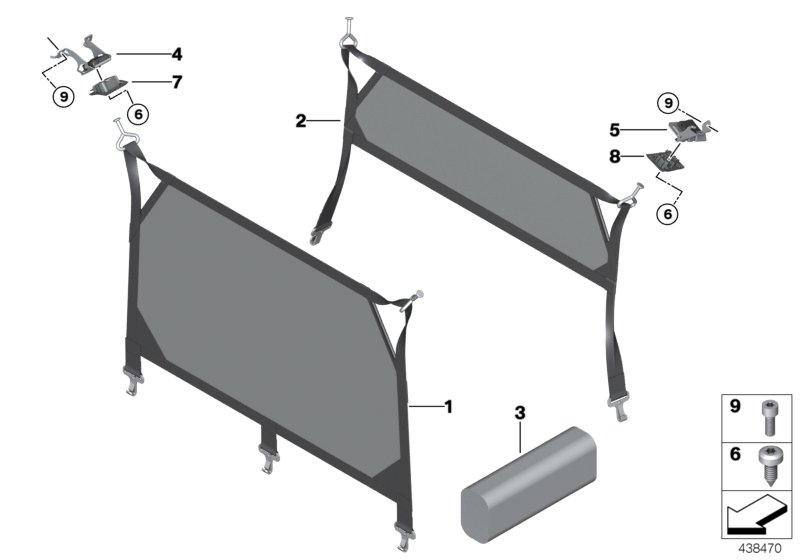 4
7
9
6
2
9
5
8
6
1
3
9
6
438470