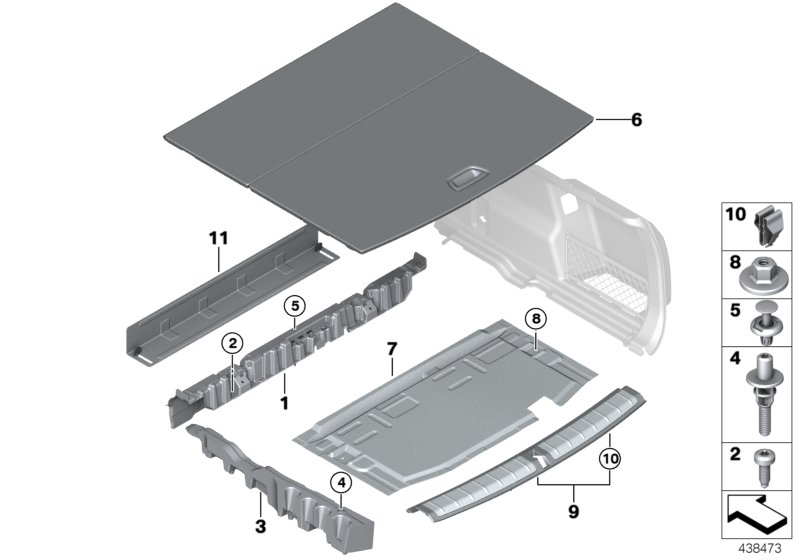 6

11

5

2

1

7

8

3

4

10

9

10

8

5

4

2

438473