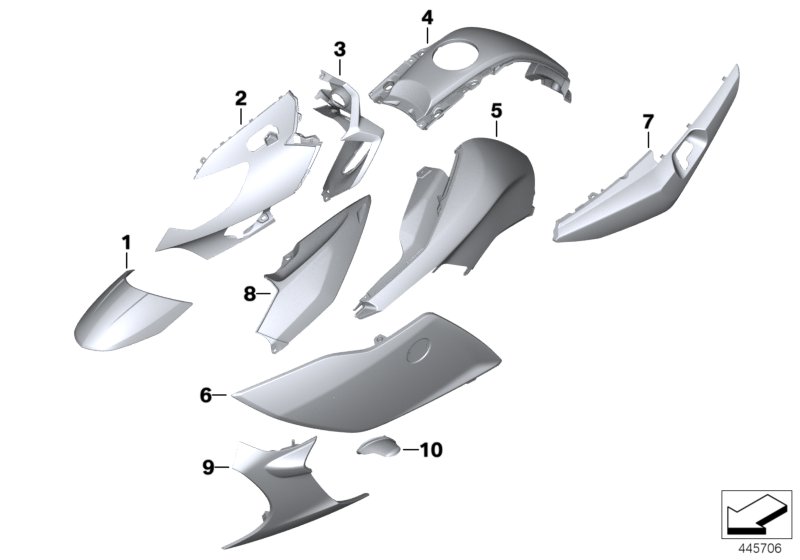 4
3
2
5
7
1
8
6
10
9
445706