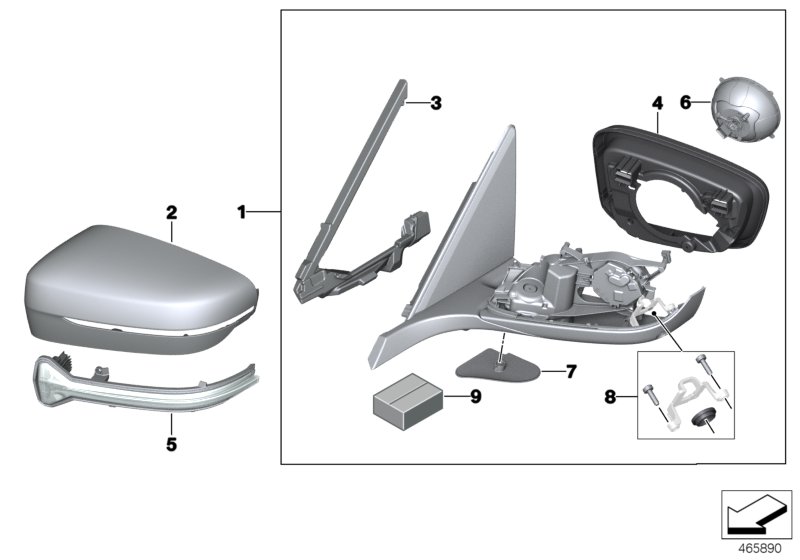 3
4
6
2
1
7
8
9
5
465890